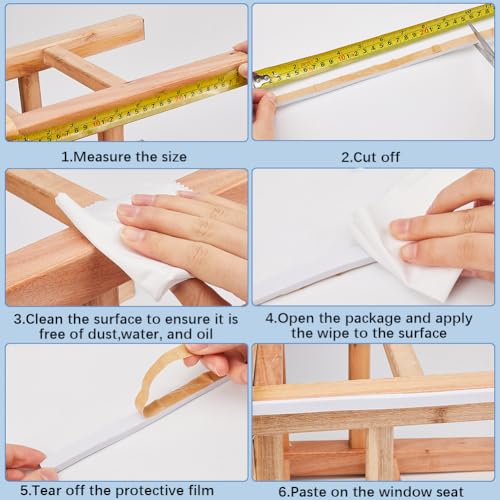 1.Measure the size

2.Cut off

3.Clean the surface to ensure it is free of dust,water, and oil

4.Open the package and apply the wipe to the surface

5.Tear off the protective film

6.Paste on the window seat